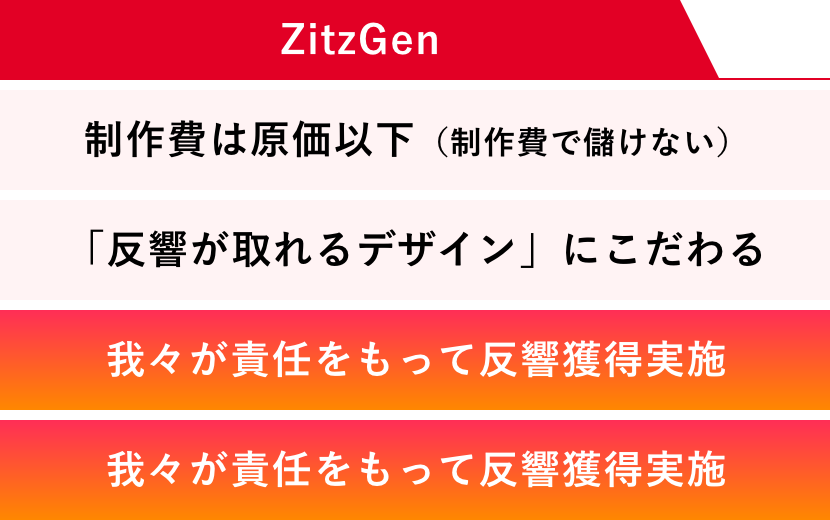 ZitzGen

制作費は原価以下（制作費で儲けない）

「反響が取れるデザイン」にこだわる

我々が責任をもって反響獲得実施

我々が責任をもって反響獲得実施